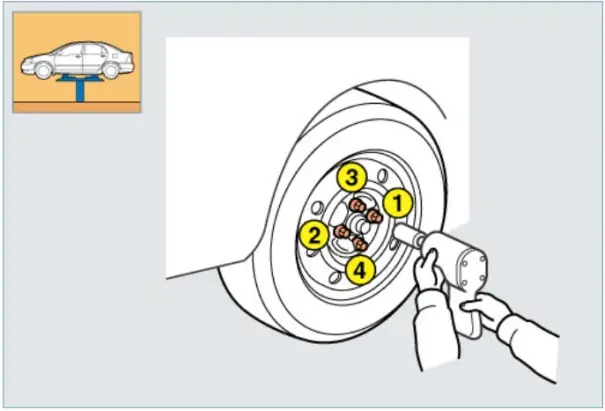 3
1
2
4