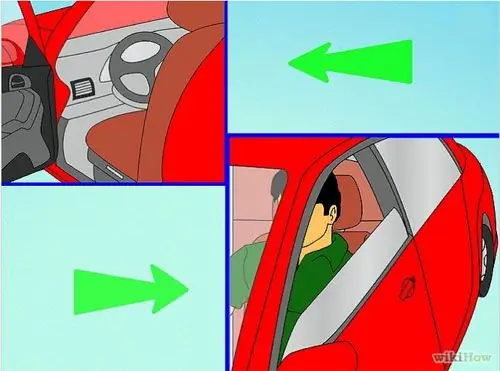 wikiHow