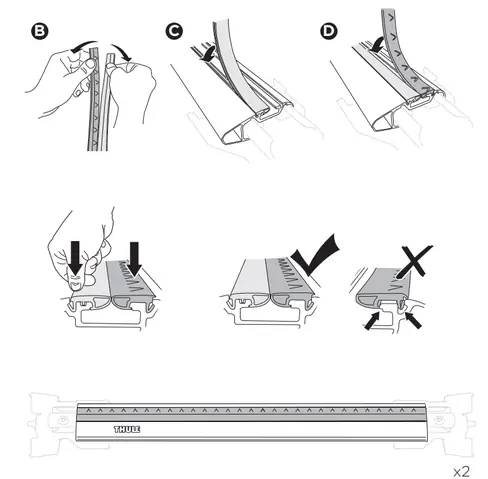 B

C

D

THULE

x2