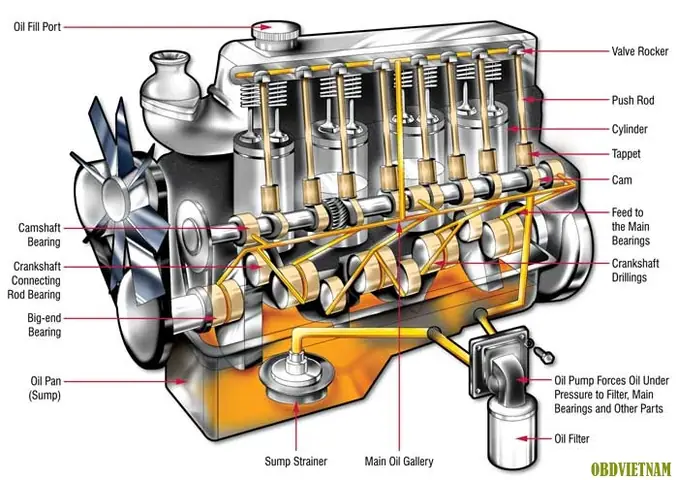 Oil Fill Port

Camshaft Bearing

Crankshaft Connecting Rod Bearing

Big-end Bearing

Oil Pan (Sump)

Valve Rocker

Push Rod

Cylinder

Tappet

Cam

Feed to the Main Bearings

Crankshaft Drillings

Oil Pump Forces Oil Under Pressure to Filter, Main Bearings and Other Parts

Oil Filter

Sump Strainer

Main Oil Gallery

OBDVIETNAM