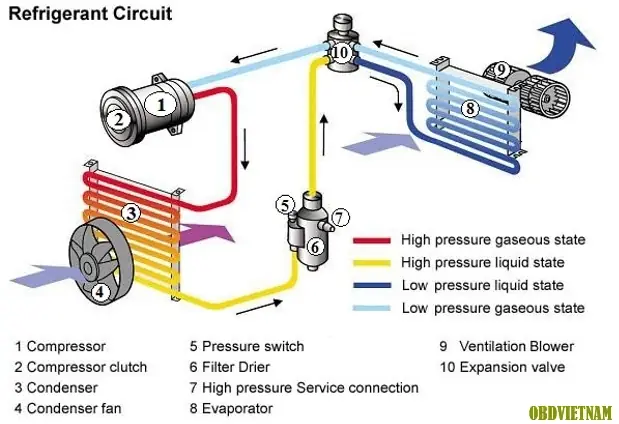 Refrigerant Circuit

10

9

1

2

8

3

5

7

6

4

High pressure gaseous state
High pressure liquid state
Low pressure liquid state
Low pressure gaseous state

1 Compressor
2 Compressor clutch
3 Condenser
4 Condenser fan

5 Pressure switch
6 Filter Drier
7 High pressure Service connection
8 Evaporator

9 Ventilation Blower
10 Expansion valve

OBDVIETNAM