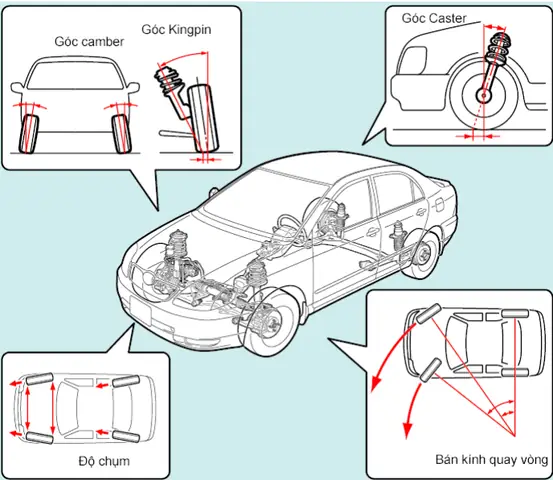 Góc camber

Góc Kingpin

Góc Caster

Độ chụm

Bán kính quay vòng