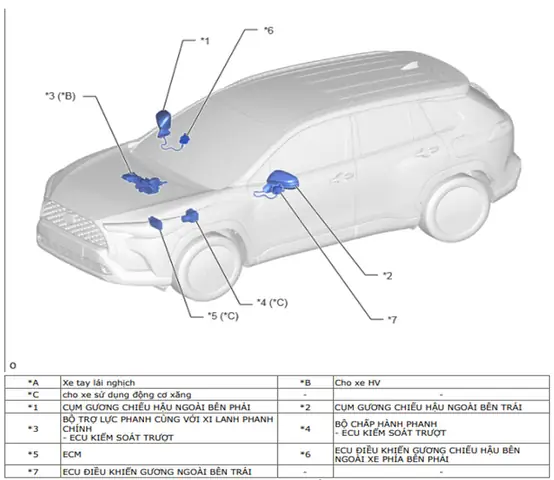 *1

*6

*3 (*B)

*2

*4 (*C)

*5 (*C)

*7

O

| *A | Xe tay lái nghịch | *B | Cho xe HV |
|---|---|---|---|
| *C | cho xe sử dụng động cơ xăng | - | - |
| *1 | CỤM GƯƠNG CHIẾU HẬU NGOÀI BÊN PHẢI | *2 | CỤM GƯƠNG CHIẾU HẬU NGOÀI BÊN TRÁI |
| *3 | BỘ TRỢ LỰC PHANH CÙNG VỚI XI LANH PHANH CHÍNH - ECU KIỂM SOÁT TRƯỢT | *4 | BỘ CHẤP HÀNH PHANH - ECU KIỂM SOÁT TRƯỢT |
| *5 | ECM | *6 | ECU ĐIỀU KHIỂN GƯƠNG CHIẾU HẬU BÊN NGOÀI XE PHÍA BÊN PHẢI |
| *7 | ECU ĐIỀU KHIỂN GƯƠNG NGOÀI BÊN TRÁI | - | - |