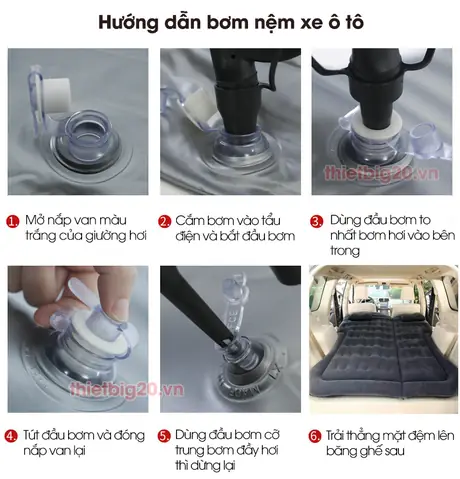 Hướng dẫn bơm nệm xe ô tô

thietbig20.vn

1. Mở nắp van màu trắng của giường hơi

2. Cắm bơm vào tẩu điện và bắt đầu bơm

3. Dùng đầu bơm to nhất bơm hơi vào bên trong

thietbig20.vn

4. Tút đầu bơm và đóng nắp van lại

5. Dùng đầu bơm cỡ trung bơm đầy hơi thì dừng lại

6. Trải thẳng mặt đệm lên băng ghế sau