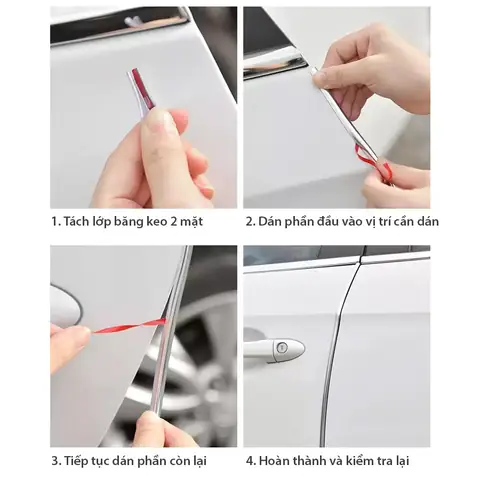 1. Tách lớp băng keo 2 mặt

2. Dán phần đầu vào vị trí cần dán

3. Tiếp tục dán phần còn lại

4. Hoàn thành và kiểm tra lại