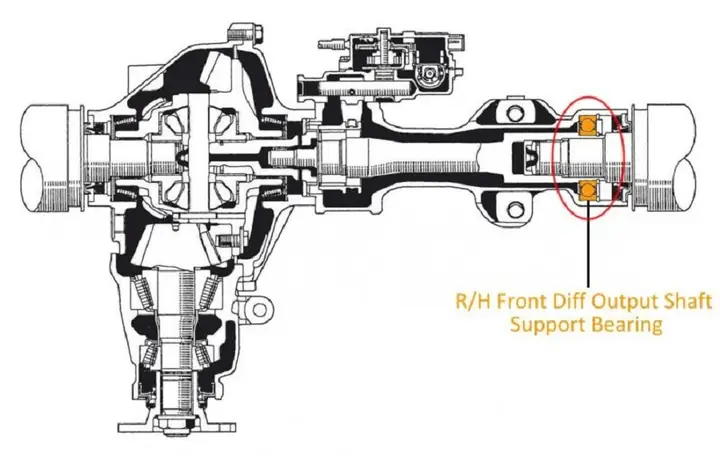 R/H Front Diff Output Shaft
Support Bearing