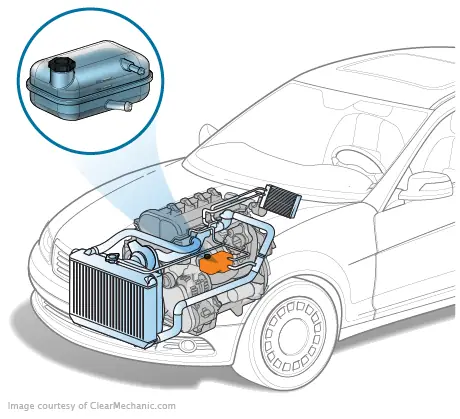 Image courtesy of ClearMechanic.com