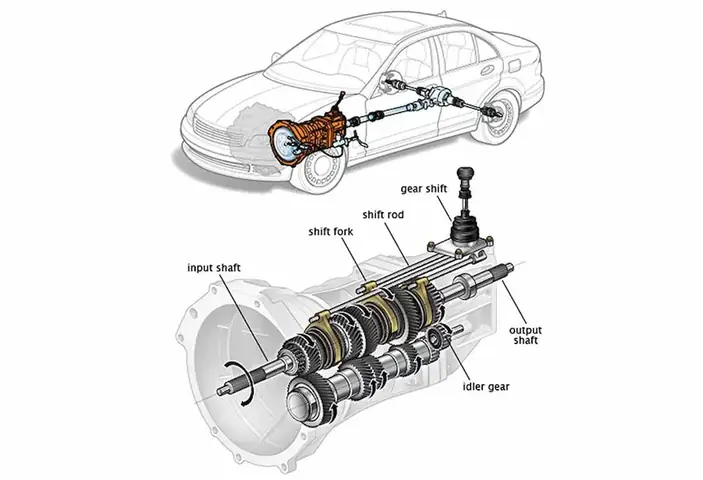 gear shift
shift rod
shift fork
input shaft
output shaft
idler gear